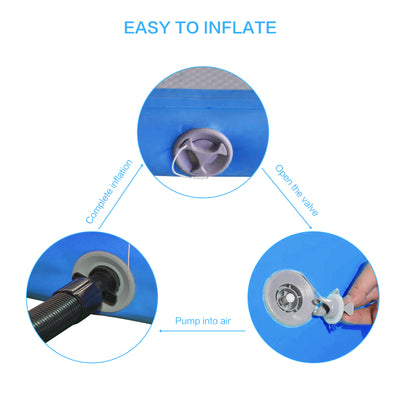 EASY TO INFLATE

Open the valve

Pump into air

Complete inflation